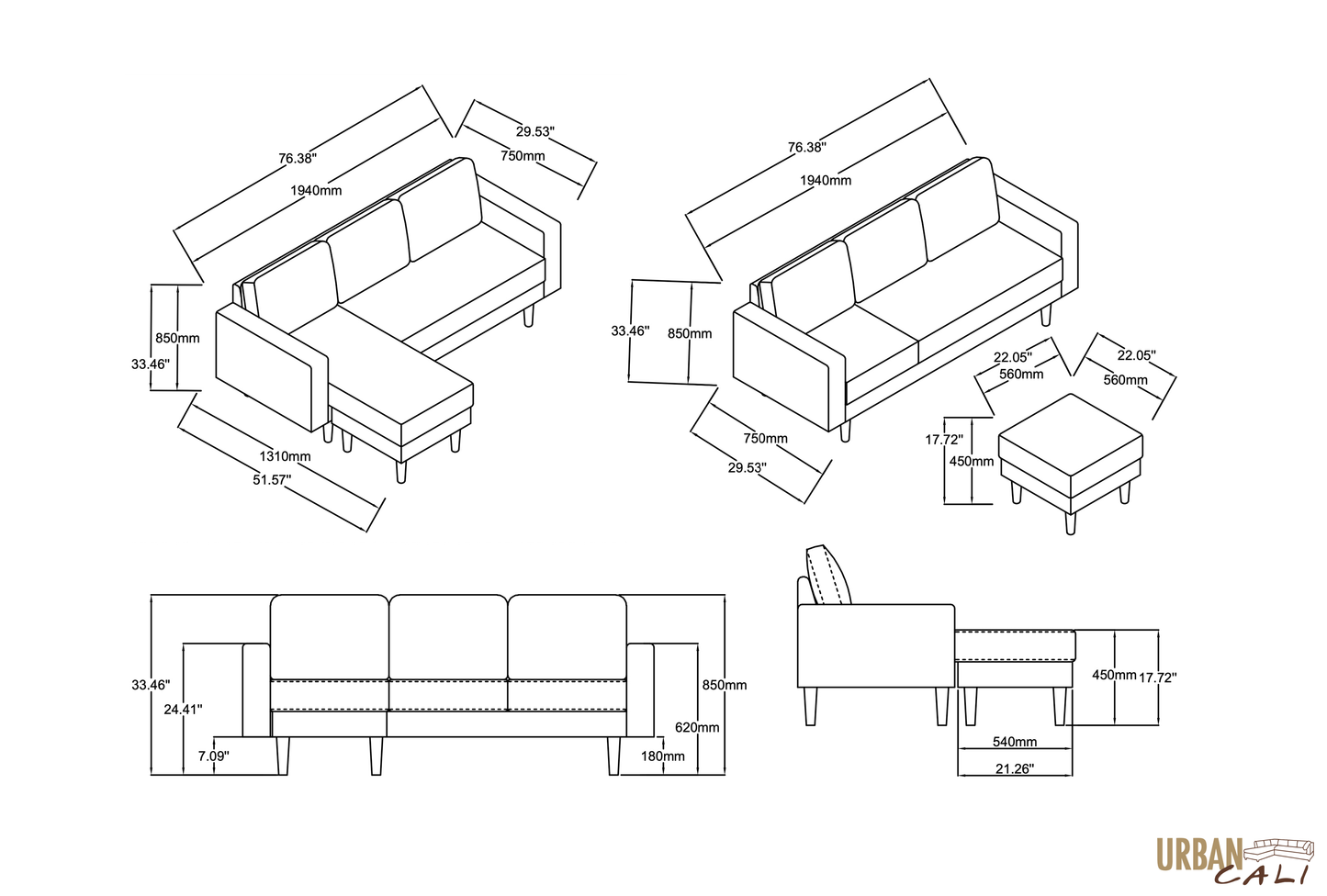 76.38"
1940mm
29.53"
750mm
850mm
33.46"
1310mm
51.57"

76.38"
1940mm
33.46"
850mm
750mm
29.53"
22.05"
560mm
22.05"
560mm
17.72"
450mm

33.46"
24.41"
7.09"
850mm
620mm
180mm

450mm
17.72"
540mm
21.26"

URBAN CALI